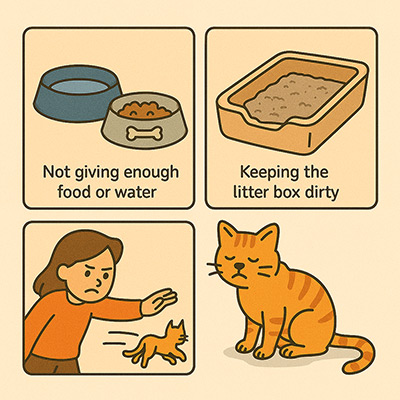 Not giving enough food or water

Keeping the litter box dirty